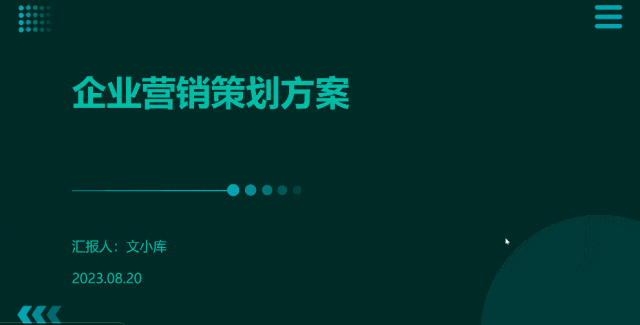 企业营销策划方案

汇报人：文小库

2023.08.20